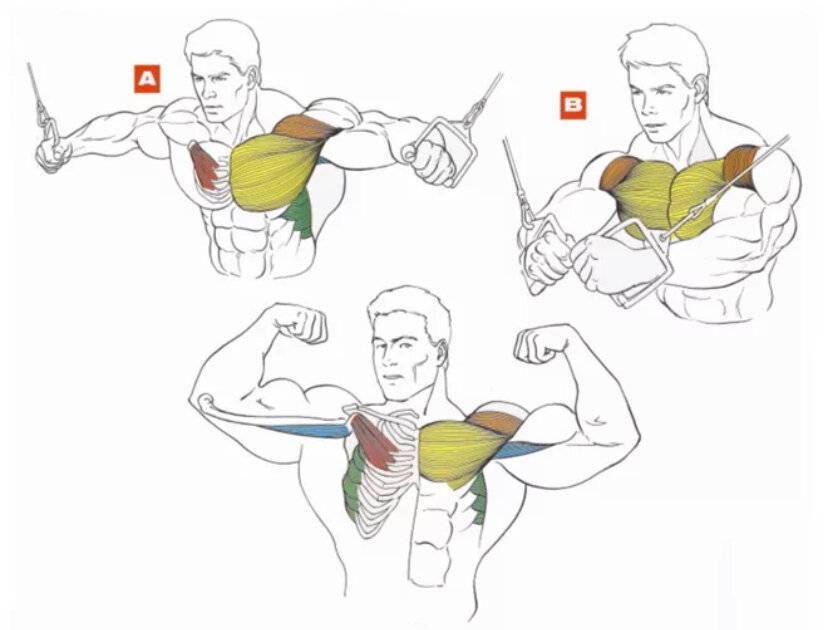 A

B