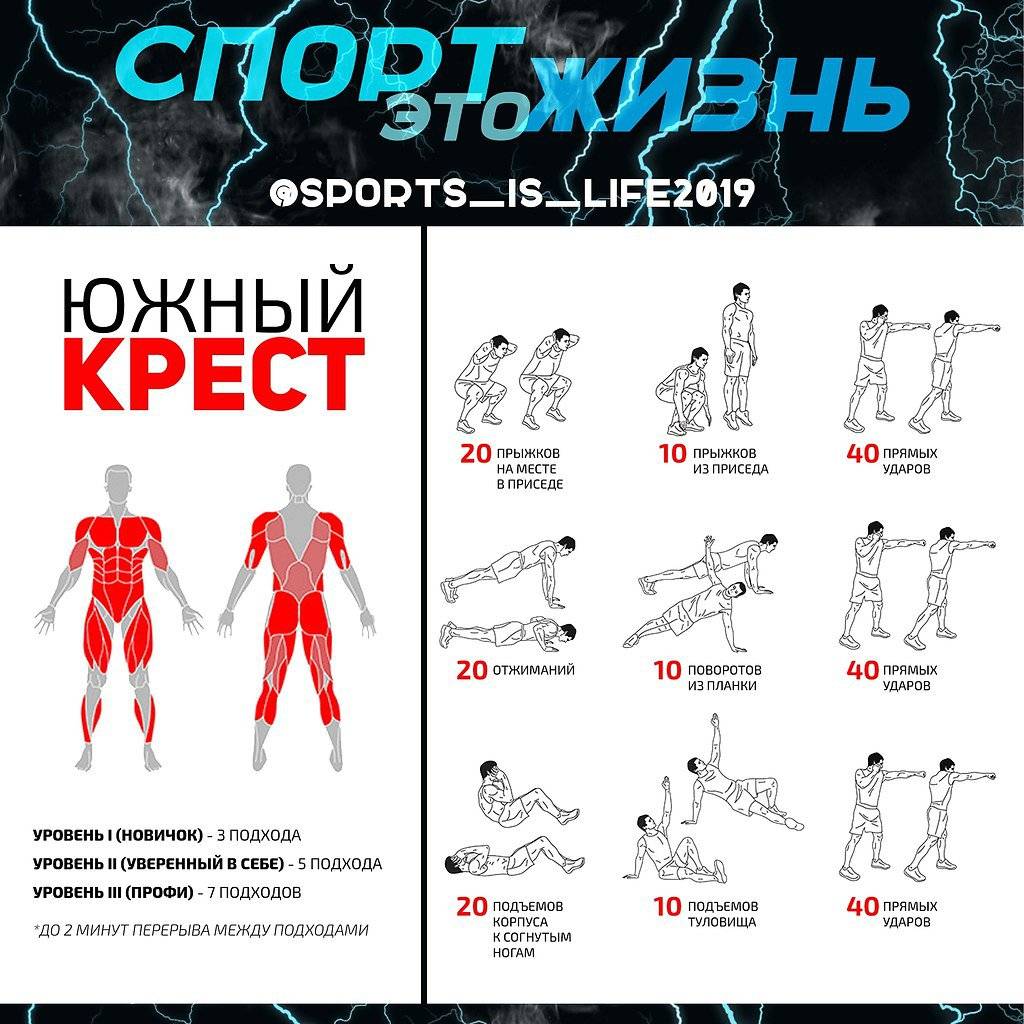 СПОРТ ЭТО ЖИЗНЬ

@SPORTS_IS_LIFE2019

ЮЖНЫЙ КРЕСТ

УРОВЕНЬ I (НОВИЧОК) - 3 ПОДХОДА
УРОВЕНЬ II (УВЕРЕННЫЙ В СЕБЕ) - 5 ПОДХОДА
УРОВЕНЬ III (ПРОФИ) - 7 ПОДХОДОВ

*ДО 2 МИНУТ ПЕРЕРЫВА МЕЖДУ ПОДХОДАМИ

20 ПРЫЖКОВ НА МЕСТЕ В ПРИСЕДЕ

10 ПРЫЖКОВ ИЗ ПРИСЕДА

40 ПРЯМЫХ УДАРОВ

20 ОТЖИМАНИЙ

10 ПОВОРОТОВ ИЗ ПЛАНКИ

40 ПРЯМЫХ УДАРОВ

20 ПОДЪЕМОВ КОРПУСА К СОГНУТЫМ НОГАМ

10 ПОДЪЕМОВ ТУЛОВИЩА

40 ПРЯМЫХ УДАРОВ